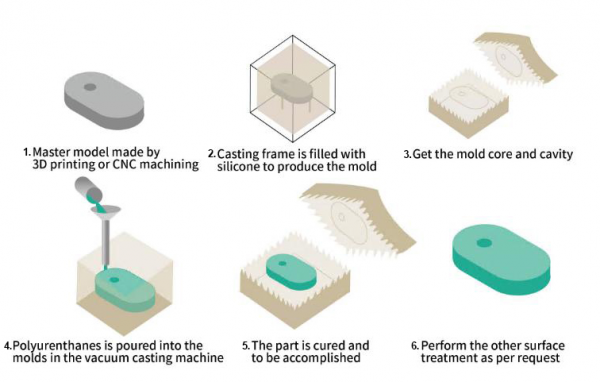 1. Master model made by 3D printing or CNC machining

2. Casting frame is filled with silicone to produce the mold

3. Get the mold core and cavity

4. Polyurenthanes is poured into the molds in the vacuum casting machine

5. The part is cured and to be accomplished

6. Perform the other surface treatment as per request